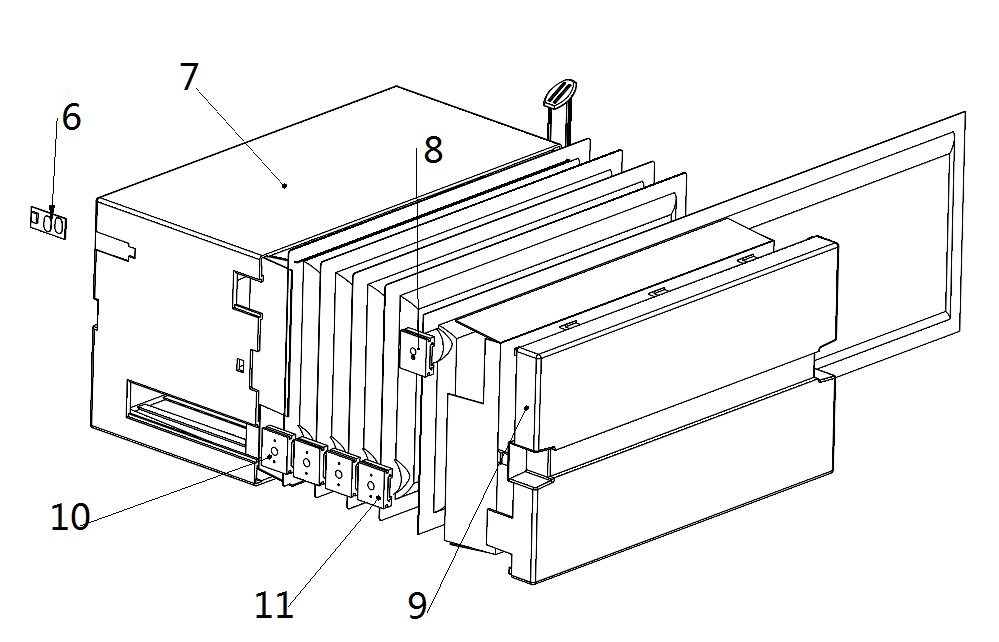 7
6
8
10
11
9